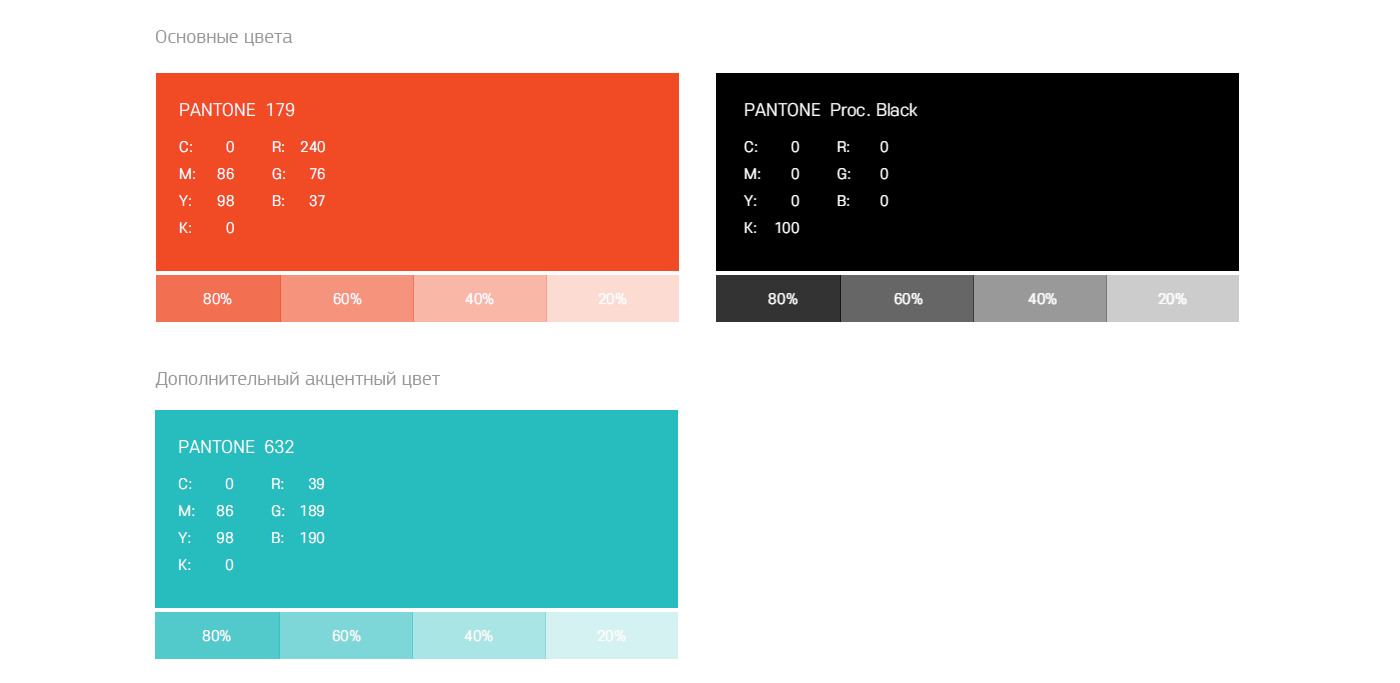 Основные цвета

PANTONE 179

C: 0 R: 240
M: 86 G: 76
Y: 98 B: 37
K: 0

80% 60% 40% 20%

PANTONE Proc. Black

C: 0 R: 0
M: 0 G: 0
Y: 0 B: 0
K: 100

80% 60% 40% 20%

Дополнительный акцентный цвет

PANTONE 632

C: 0 R: 39
M: 86 G: 189
Y: 98 B: 190
K: 0

80% 60% 40% 20%